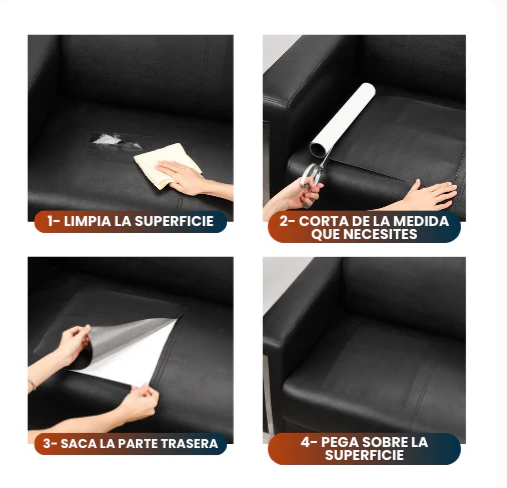 1- LIMPIA LA SUPERFICIE

2- CORTA DE LA MEDIDA QUE NECESITES

3- SACA LA PARTE TRASERA

4- PEGA SOBRE LA SUPERFICIE