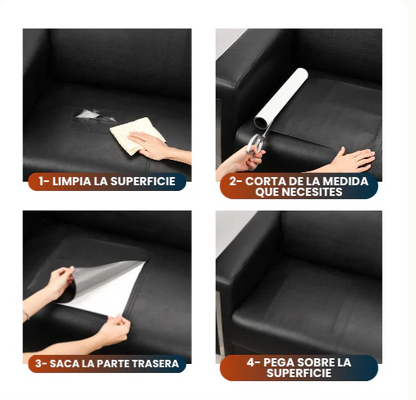 1- LIMPIA LA SUPERFICIE

2- CORTA DE LA MEDIDA QUE NECESITES

3- SACA LA PARTE TRASERA

4- PEGA SOBRE LA SUPERFICIE